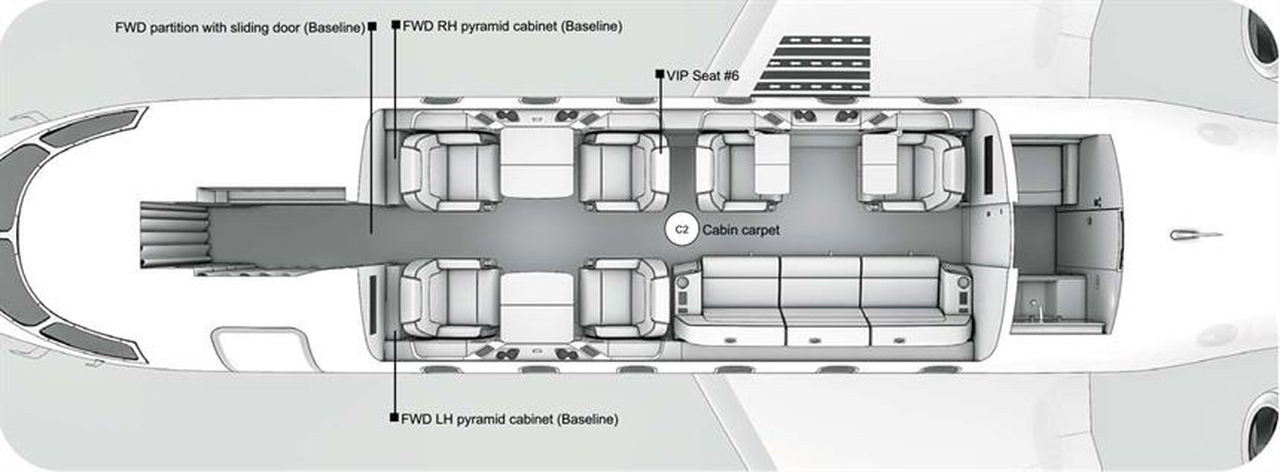 FWD partition with sliding door (Baseline)
FWD RH pyramid cabinet (Baseline)
VIP Seat #6
C2 Cabin carpet
FWD LH pyramid cabinet (Baseline)